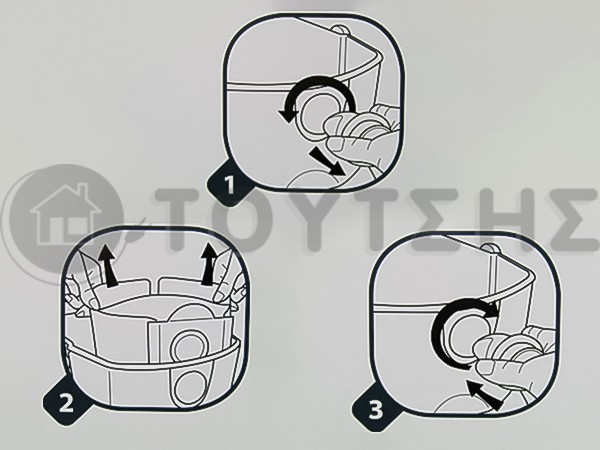 1

ΤΟΥΤΣΗΣ

2

3