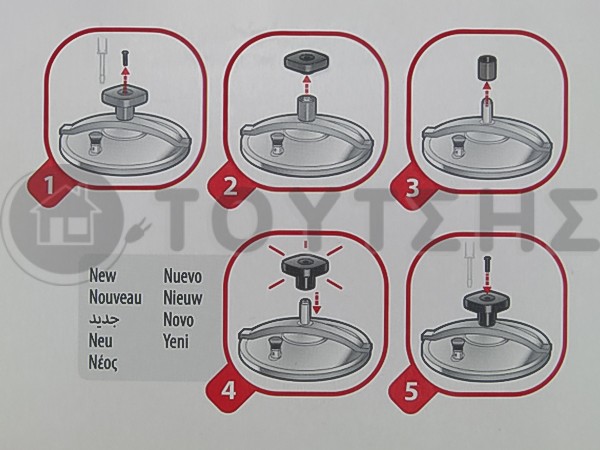 1

2

3

ΤΟΥΤΣΗΣ

New
Nouveau
جديد
Neu
Νέος

Nuevo
Nieuw
Novo
Yeni

4

5